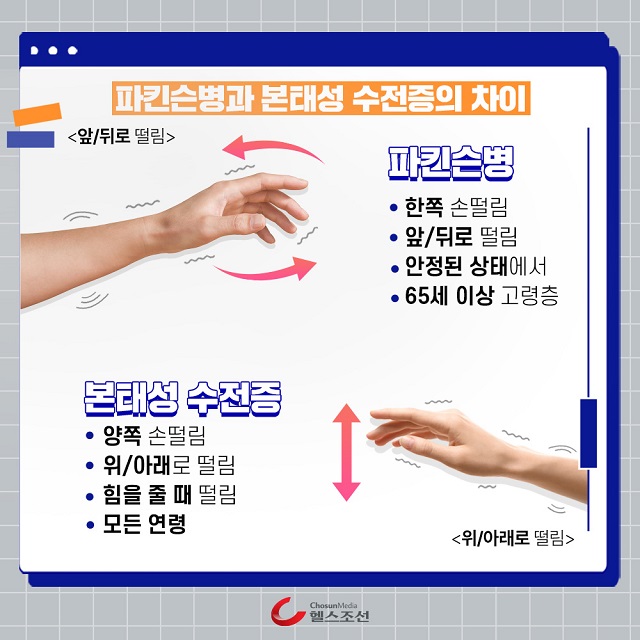 파킨슨병과 본태성 수전증의 차이

<앞/뒤로 떨림>

파킨슨병

• 한쪽 손떨림
• 앞/뒤로 떨림
• 안정된 상태에서
• 65세 이상 고령층

본태성 수전증

• 양쪽 손떨림
• 위/아래로 떨림
• 힘을 줄 때 떨림
• 모든 연령

<위/아래로 떨림>

ChosunMedia 헬스조선