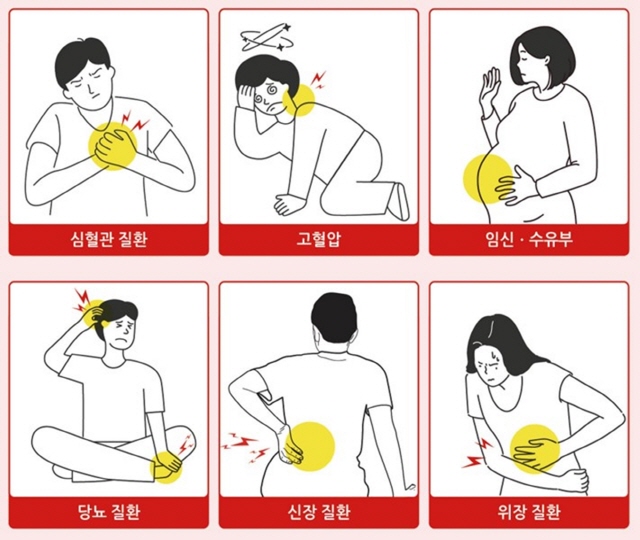 심혈관 질환

고혈압

임신 · 수유부

당뇨 질환

신장 질환

위장 질환