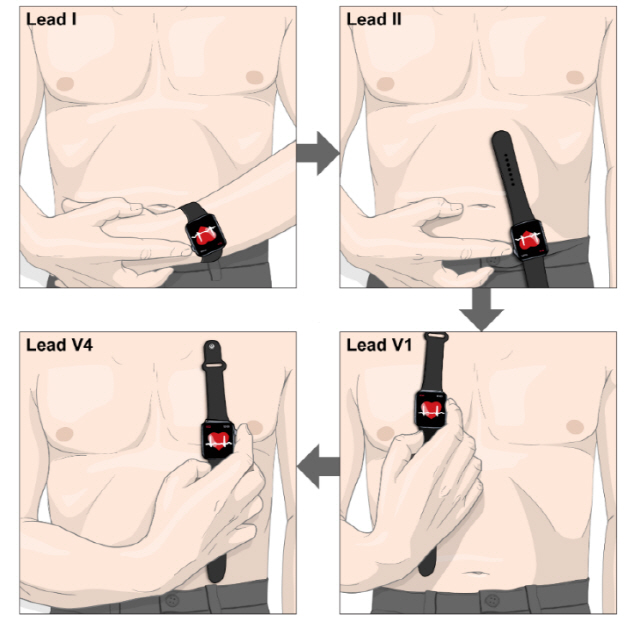 Lead I

Lead II

Lead V1

Lead V4