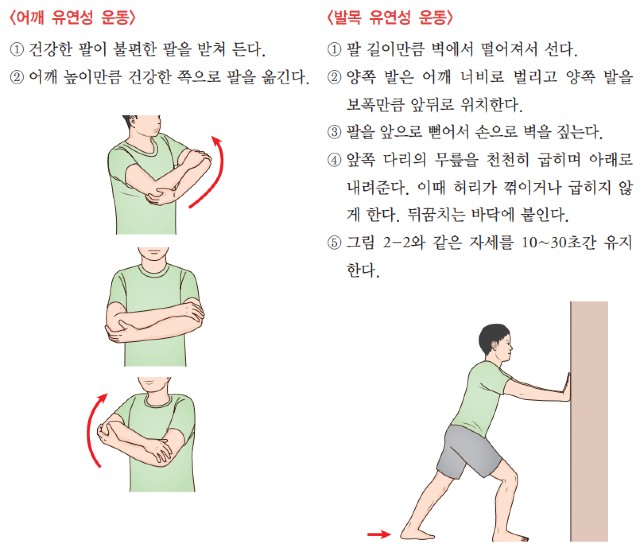 〈어깨 유연성 운동〉

① 건강한 팔이 불편한 팔을 받쳐 든다.

② 어깨 높이만큼 건강한 쪽으로 팔을 옮긴다.

〈발목 유연성 운동〉

① 팔 길이만큼 벽에서 떨어져서 선다.

② 양쪽 발은 어깨 너비로 벌리고 양쪽 발을 보폭만큼 앞뒤로 위치한다.

③ 팔을 앞으로 뻗어서 손으로 벽을 짚는다.

④ 앞쪽 다리의 무릎을 천천히 굽히며 아래로 내려준다. 이때 허리가 꺾이거나 굽히지 않게 한다. 뒤꿈치는 바닥에 붙인다.

⑤ 그림 2-2와 같은 자세를 10~30초간 유지한다.