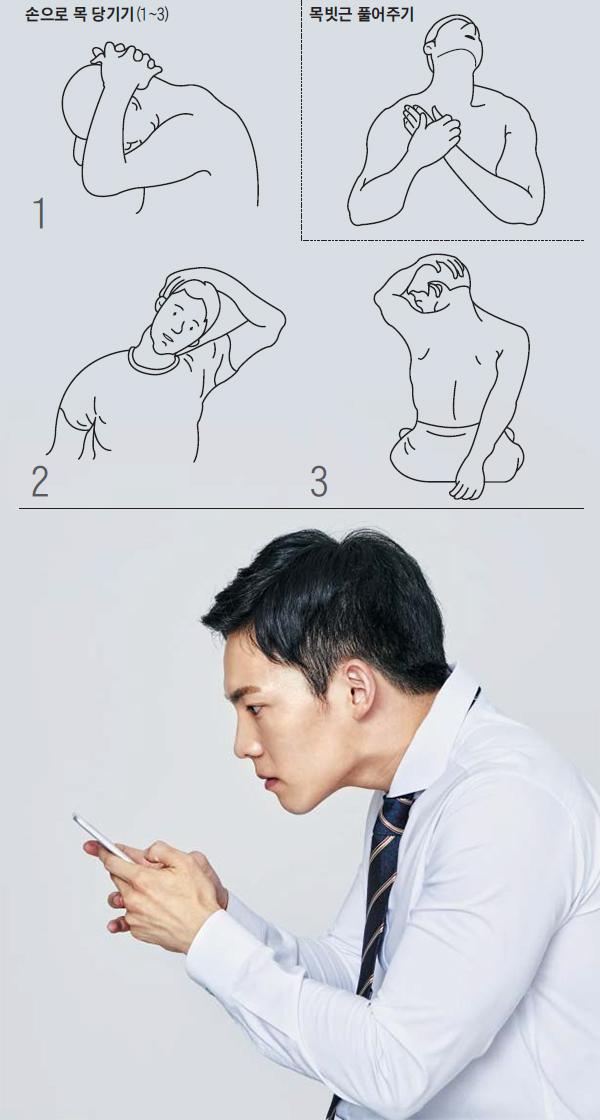 손으로 목 당기기(1~3)

1

목빗근 풀어주기

2

3