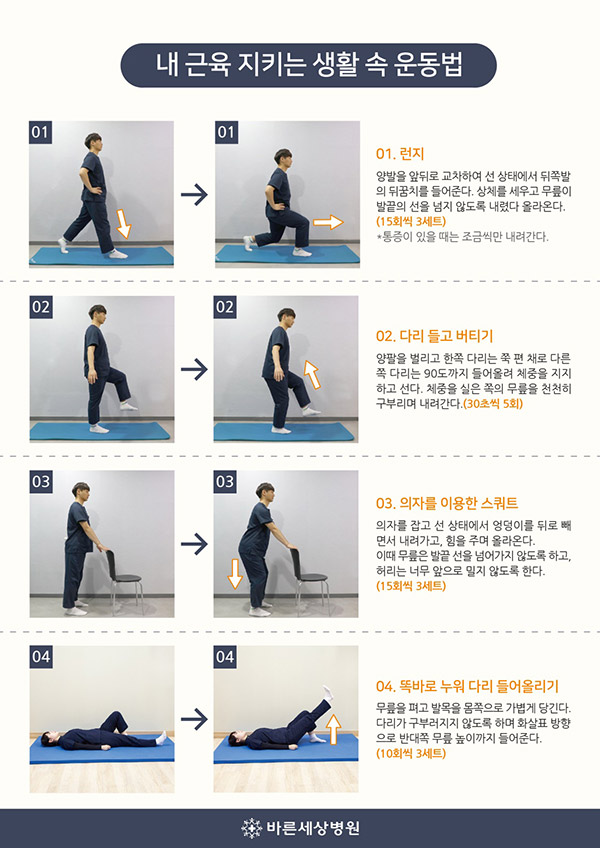 내 근육 지키는 생활 속 운동법

01

01

01. 런지

양발을 앞뒤로 교차하여 선 상태에서 뒤쪽발의 뒤꿈치를 들어준다. 상체를 세우고 무릎이 발끝의 선을 넘지 않도록 내렸다 올라온다. (15회씩 3세트)
*통증이 있을 때는 조금씩만 내려간다.

02

02

02. 다리 들고 버티기

양팔을 벌리고 한쪽 다리는 쭉 편 채로 다른 쪽 다리는 90도까지 들어올려 체중을 지지하고 선다. 체중을 실은 쪽의 무릎을 천천히 구부리며 내려간다.(30초씩 5회)

03

03

03. 의자를 이용한 스쿼트

의자를 잡고 선 상태에서 엉덩이를 뒤로 빼면서 내려가고, 힘을 주며 올라온다.
이때 무릎은 발끝 선을 넘어가지 않도록 하고, 허리는 너무 앞으로 밀지 않도록 한다.
(15회씩 3세트)

04

04

04. 똑바로 누워 다리 들어올리기

무릎을 펴고 발목을 몸쪽으로 가볍게 당긴다. 다리가 구부러지지 않도록 하며 화살표 방향으로 반대쪽 무릎 높이까지 들어준다.
(10회씩 3세트)

바른세상병원