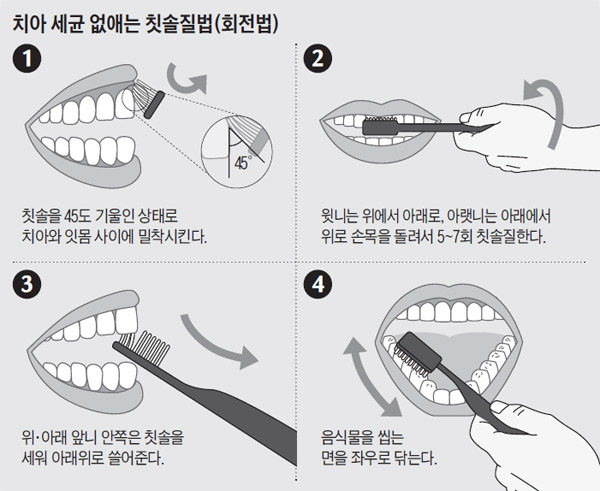 치아 세균 없애는 칫솔질법(회전법)

1

45°

칫솔을 45도 기울인 상태로 치아와 잇몸 사이에 밀착시킨다.

2

윗니는 위에서 아래로, 아랫니는 아래에서 위로 손목을 돌려서 5~7회 칫솔질한다.

3

위·아래 앞니 안쪽은 칫솔을 세워 아래위로 쓸어준다.

4

음식물을 씹는 면을 좌우로 닦는다.