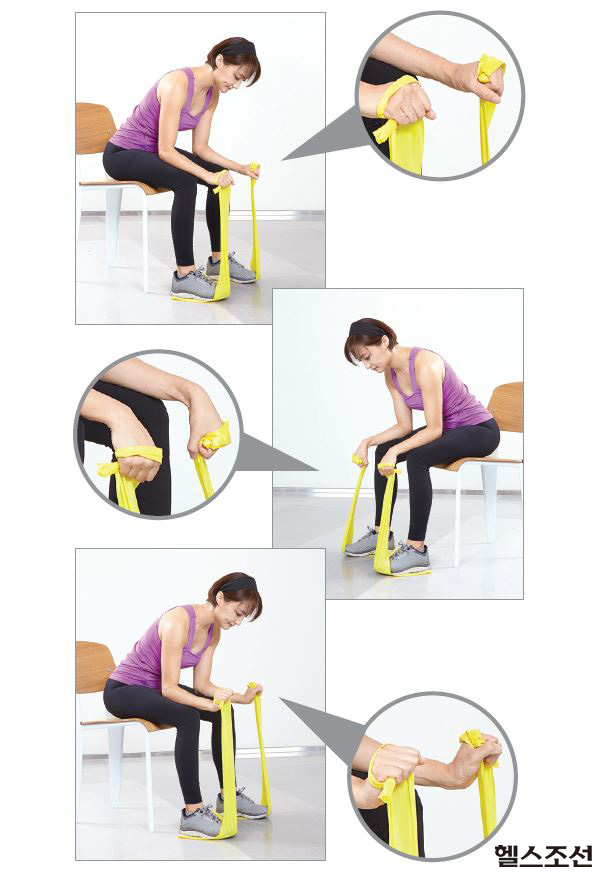 헬스조선