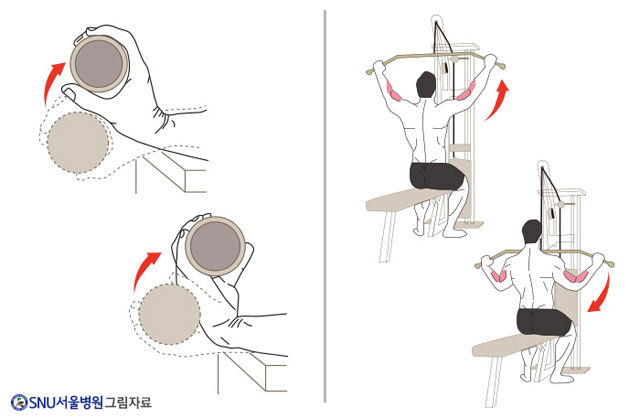 SNU서울병원 그림자료