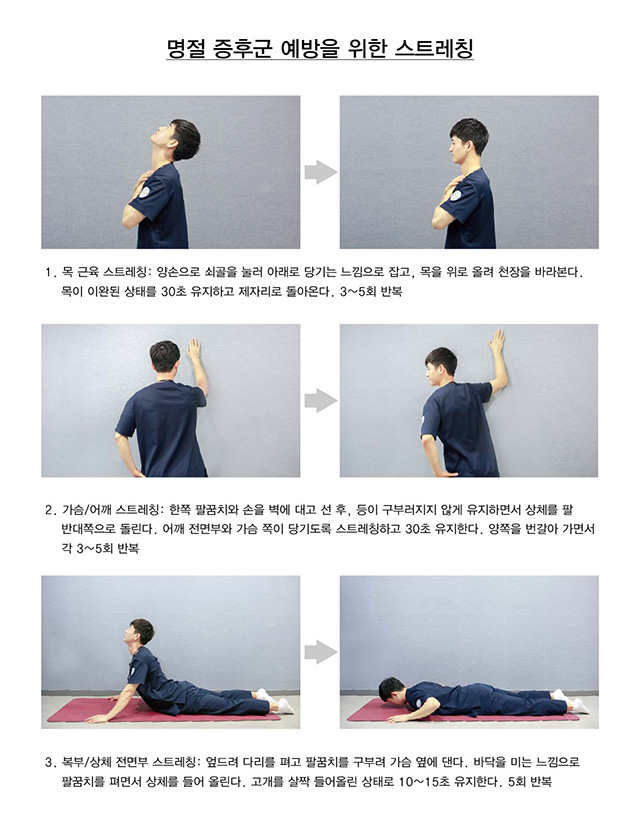 명절 증후군 예방을 위한 스트레칭

1. 목 근육 스트레칭: 양손으로 쇄골을 눌러 아래로 당기는 느낌으로 잡고, 목을 위로 올려 천장을 바라본다. 목이 이완된 상태를 30초 유지하고 제자리로 돌아온다. 3~5회 반복

2. 가슴/어깨 스트레칭: 한쪽 팔꿈치와 손을 벽에 대고 선 후, 등이 구부러지지 않게 유지하면서 상체를 팔 반대쪽으로 돌린다. 어깨 전면부와 가슴 쪽이 당기도록 스트레칭하고 30초 유지한다. 양쪽을 번갈아 가면서 각 3~5회 반복

3. 복부/상체 전면부 스트레칭: 엎드려 다리를 펴고 팔꿈치를 구부려 가슴 옆에 댄다. 바닥을 미는 느낌으로 팔꿈치를 펴면서 상체를 들어 올린다. 고개를 살짝 들어올린 상태로 10~15초 유지한다. 5회 반복