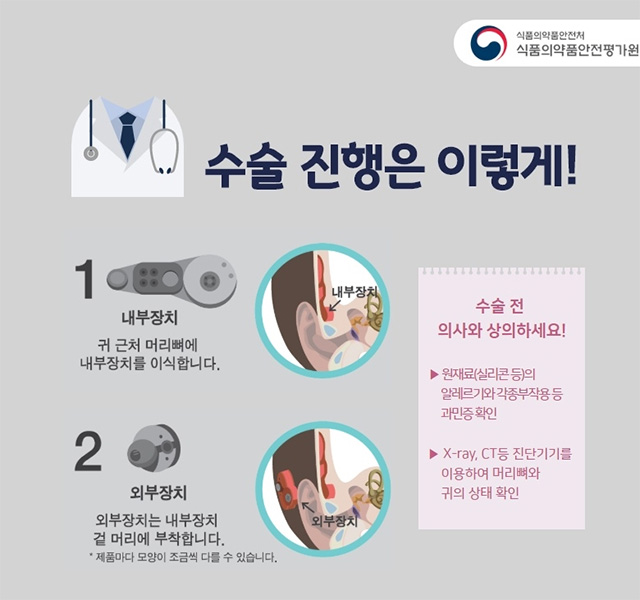 식품의약품안전처
식품의약품안전평가원

수술 진행은 이렇게!

1

내부장치

귀 근처 머리뼈에 내부장치를 이식합니다.

내부장치

2

외부장치

외부장치는 내부장치 겉 머리에 부착합니다.

* 제품마다 모양이 조금씩 다를 수 있습니다.

외부장치

수술 전
의사와 상의하세요!

▶ 원재료(실리콘 등)의 알레르기와 각종부작용 등 과민증 확인

▶ X-ray, CT등 진단기기를 이용하여 머리뼈와 귀의 상태 확인