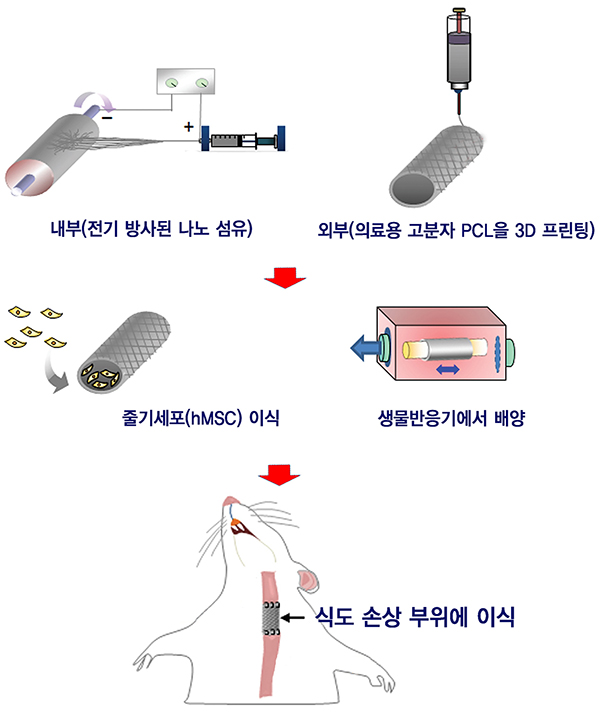 −

+

내부(전기 방사된 나노 섬유)

외부(의료용 고분자 PCL을 3D 프린팅)

줄기세포(hMSC) 이식

생물반응기에서 배양

식도 손상 부위에 이식