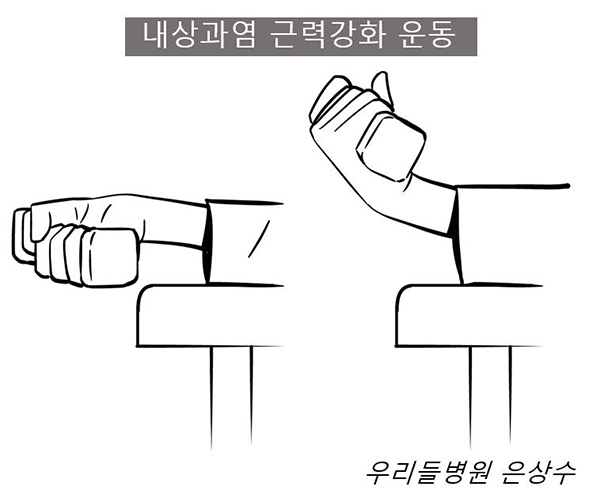 내상과염 근력강화 운동

우리들병원 은상수