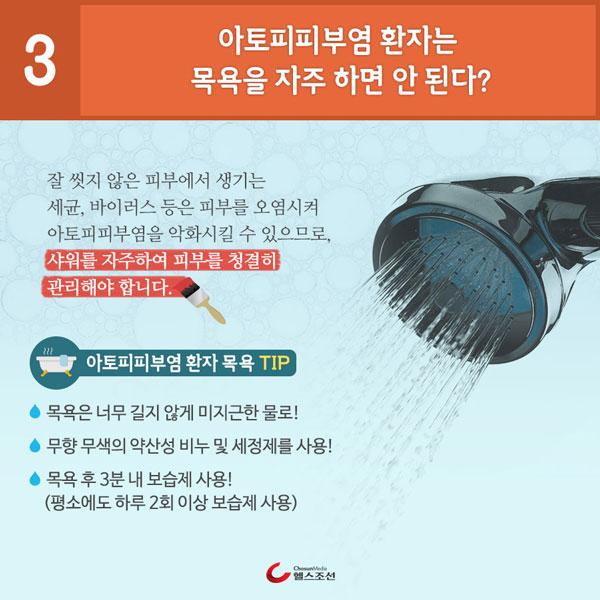 3

아토피피부염 환자는 목욕을 자주 하면 안 된다?

잘 씻지 않은 피부에서 생기는 세균, 바이러스 등은 피부를 오염시켜 아토피피부염을 악화시킬 수 있으므로, 샤워를 자주하여 피부를 청결히 관리해야 합니다.

아토피피부염 환자 목욕 TIP

목욕은 너무 길지 않게 미지근한 물로!

무향 무색의 약산성 비누 및 세정제를 사용!

목욕 후 3분 내 보습제 사용!
(평소에도 하루 2회 이상 보습제 사용)

ChosunMedia
헬스조선