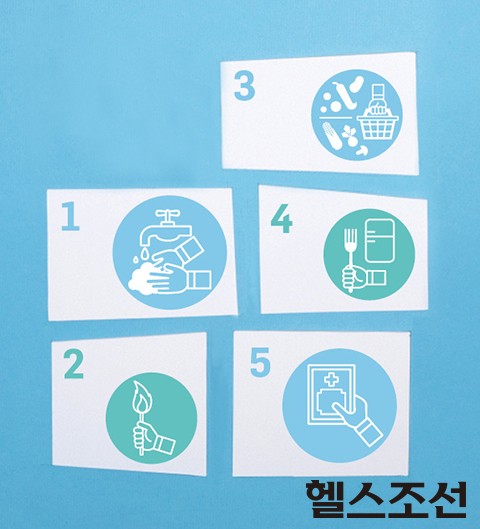 3

1

4

2

5

헬스조선