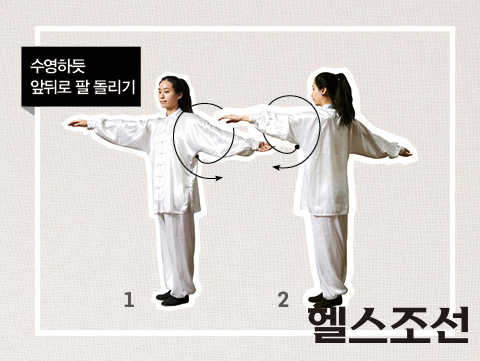 수영하듯
앞뒤로 팔 돌리기

1

2

헬스조선