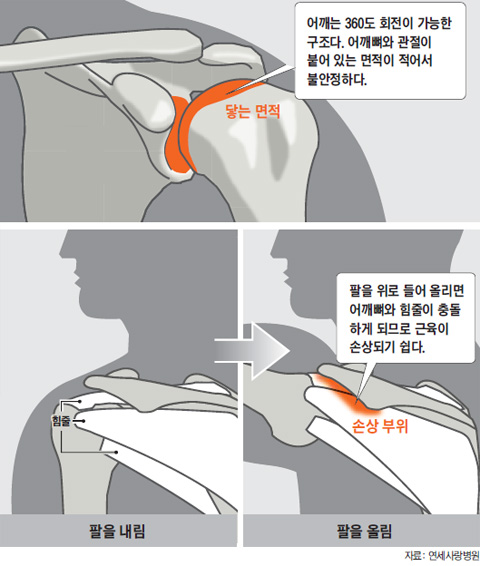 어깨는 360도 회전이 가능한 구조다. 어깨뼈와 관절이 붙어 있는 면적이 적어서 불안정하다.

닿는 면적

힘줄

팔을 위로 들어 올리면 어깨뼈와 힘줄이 충돌하게 되므로 근육이 손상되기 쉽다.

손상 부위

팔을 내림

팔을 올림

자료: 연세사랑병원