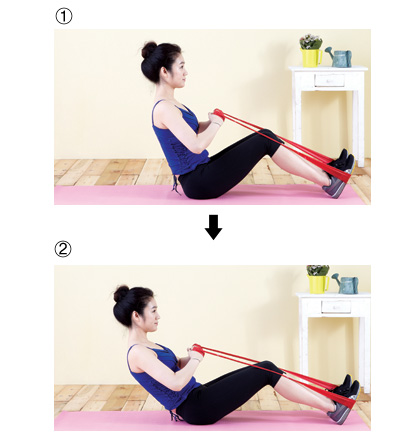 ①

②