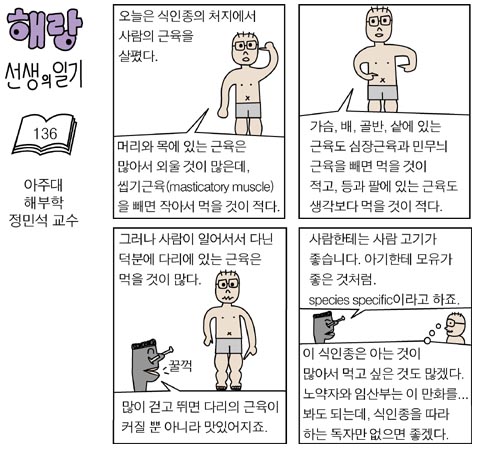 해랑 선생의 일기

136

아주대
해부학
정민석 교수

오늘은 식인종의 처지에서 사람의 근육을 살폈다.

머리와 목에 있는 근육은 많아서 외울 것이 많은데, 씹기근육(masticatory muscle)을 빼면 작아서 먹을 것이 적다.

가슴, 배, 골반, 샅에 있는 근육도 심장근육과 민무늬 근육을 빼면 먹을 것이 적고, 등과 팔에 있는 근육도 생각보다 먹을 것이 적다.

그러나 사람이 일어서서 다닌 덕분에 다리에 있는 근육은 먹을 것이 많다.

꿀꺽

많이 걷고 뛰면 다리의 근육이 커질 뿐 아니라 맛있어지죠.

사람한테는 사람 고기가 좋습니다. 아기한테 모유가 좋은 것처럼.
species specific이라고 하죠.

이 식인종은 아는 것이 많아서 먹고 싶은 것도 많겠다.
노약자와 임산부는 이 만화를... 봐도 되는데, 식인종을 따라 하는 독자만 없으면 좋겠다.